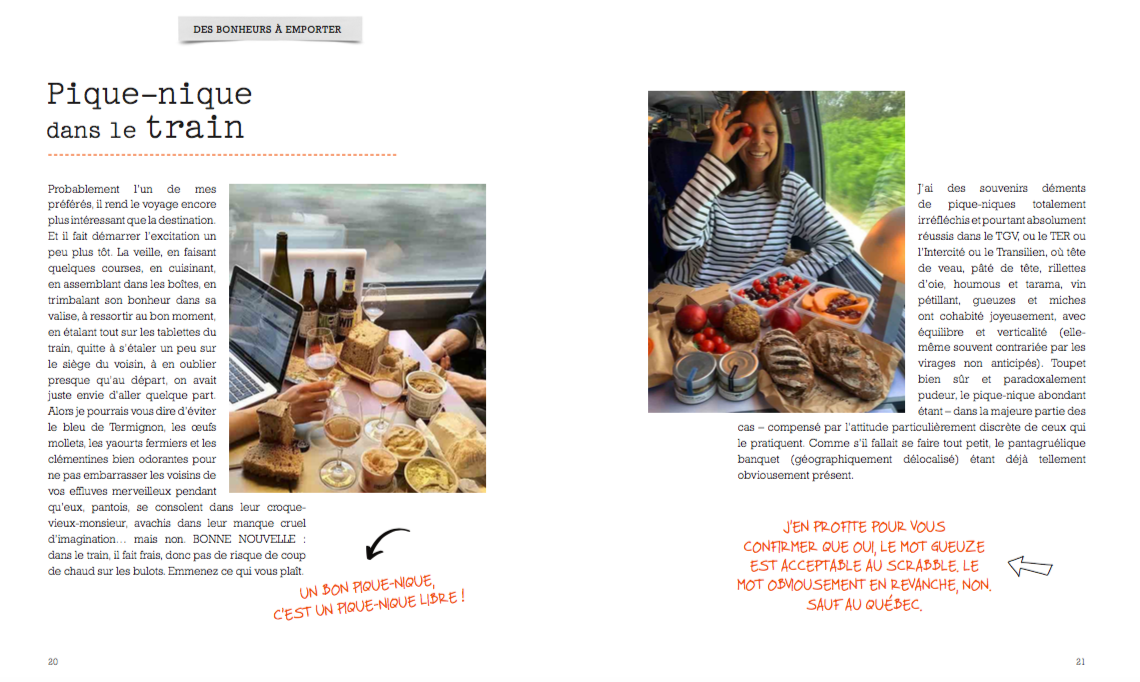 DES BONHEURS À EMPORTER

Pique-nique dans le train

Probablement l'un de mes préférés, il rend le voyage encore plus intéressant que la destination. Et il fait démarrer l'excitation un peu plus tôt. La veille, en faisant quelques courses, en cuisinant, en assemblant dans les boîtes, en trimbalant son bonheur dans sa valise, à ressortir au bon moment, en étalant tout sur les tablettes du train, quitte à s'étaler un peu sur le siège du voisin, à en oublier presque qu'au départ, on avait juste envie d'aller quelque part. Alors je pourrais vous dire d'éviter le bleu de Termignon, les œufs mollets, les yaourts fermiers et les clémentines bien odorantes pour ne pas embarrasser les voisins de vos effluves merveilleux pendant qu'eux, pantois, se consolent dans leur croque-vieux-monsieur, avachis dans leur manque cruel d'imagination… mais non. BONNE NOUVELLE : dans le train, il fait frais, donc pas de risque de coup de chaud sur les bulots. Emmenez ce qui vous plaît.

UN BON PIQUE-NIQUE, C'EST UN PIQUE-NIQUE LIBRE !

20

J'ai des souvenirs déments de pique-niques totalement irréfléchis et pourtant absolument réussis dans le TGV, ou le TER ou l'Intercité ou le Transilien, où tête de veau, pâté de tête, rillettes d'oie, houmous et tarama, vin pétillant, gueuzes et miches ont cohabité joyeusement, avec équilibre et verticalité (elle-même souvent contrariée par les virages non anticipés). Toupet bien sûr et paradoxalement pudeur, le pique-nique abondant étant – dans la majeure partie des cas – compensé par l'attitude particulièrement discrète de ceux qui le pratiquent. Comme s'il fallait se faire tout petit, le pantagruélique banquet (géographiquement délocalisé) étant déjà tellement obviousement présent.

J'EN PROFITE POUR VOUS CONFIRMER QUE OUI, LE MOT GUEUZE EST ACCEPTABLE AU SCRABBLE. LE MOT OBVIOUSEMENT EN REVANCHE, NON. SAUF AU QUÉBEC.

21