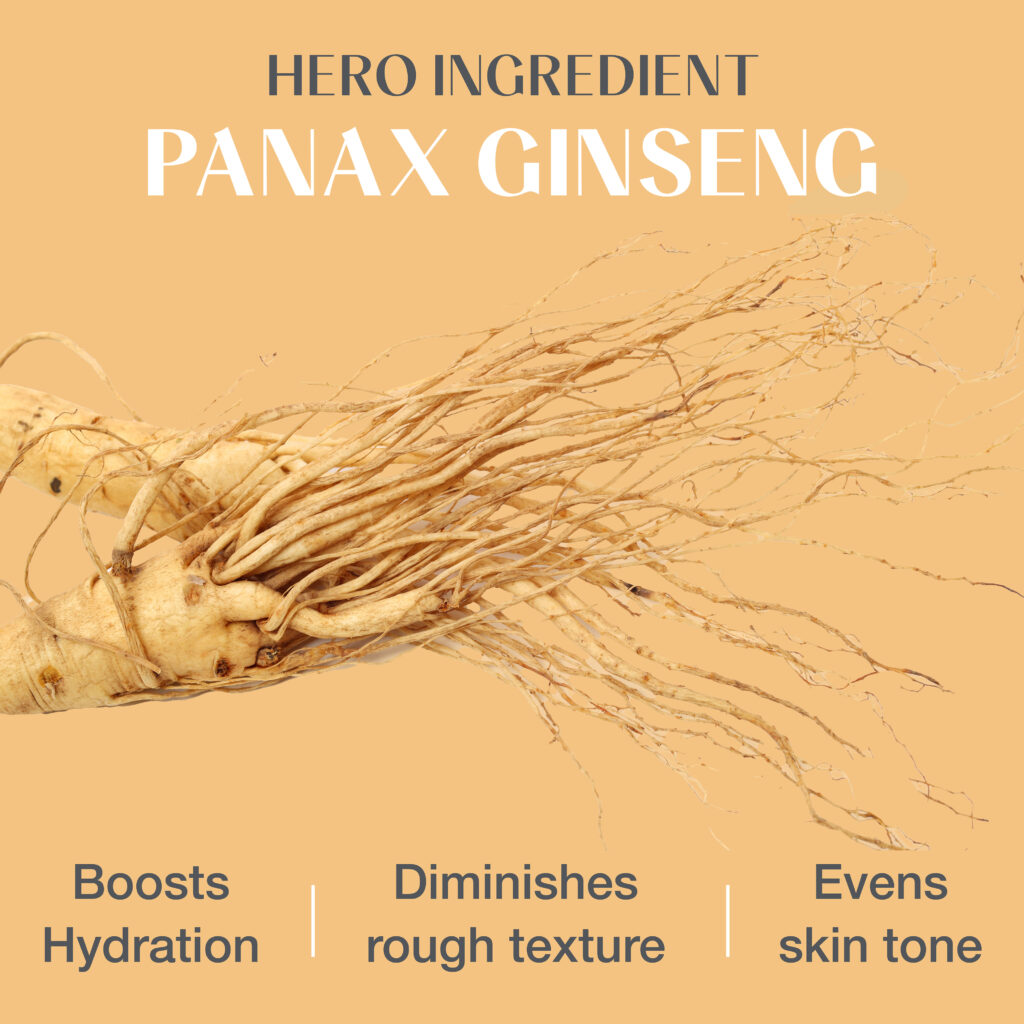 HERO INGREDIENT
PANAX GINSENG

Boosts Hydration

Diminishes rough texture

Evens skin tone