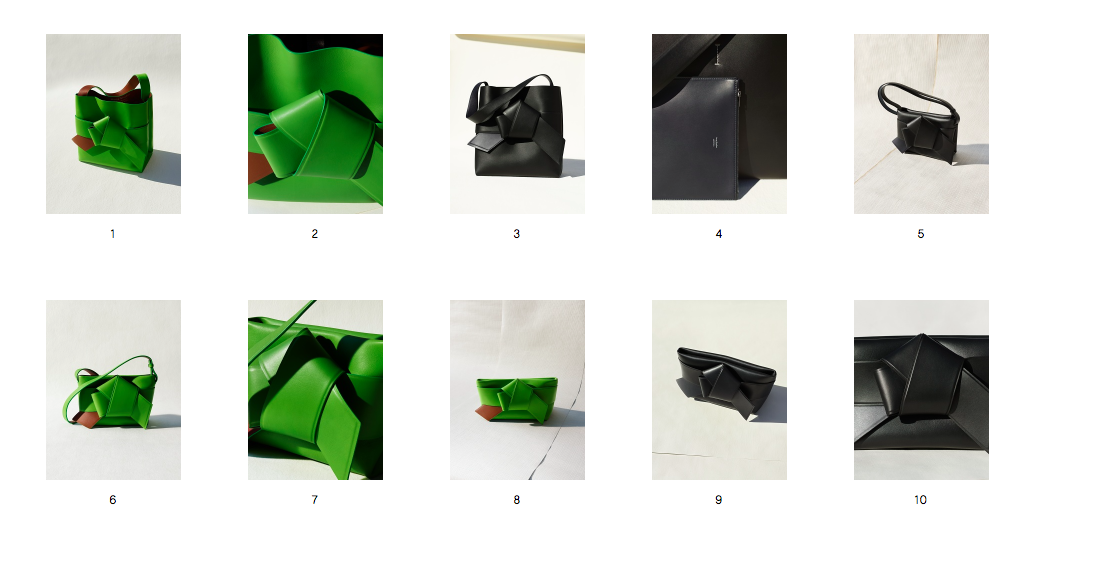 1

2

3

4

5

6

7

8

9

10