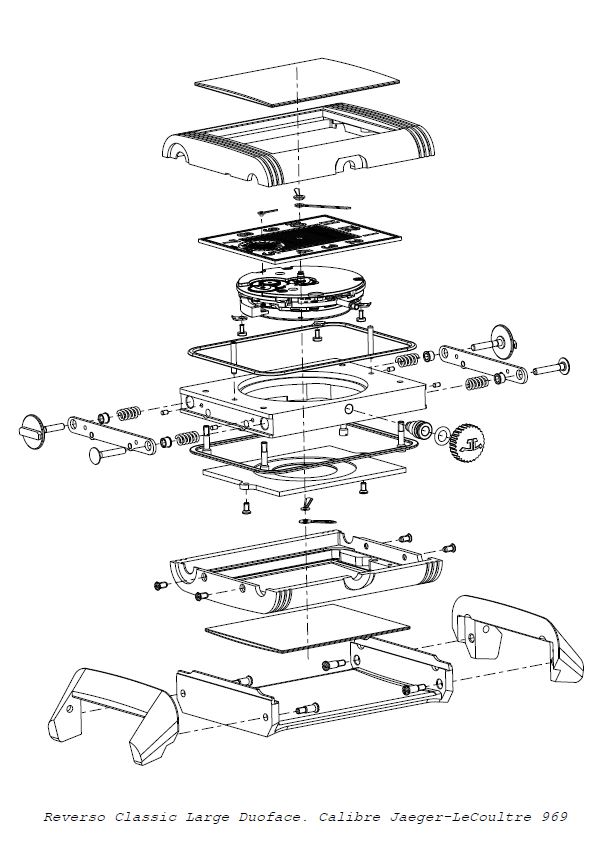 Reverso Classic Large Duoface. Calibre Jaeger-LeCoultre 969