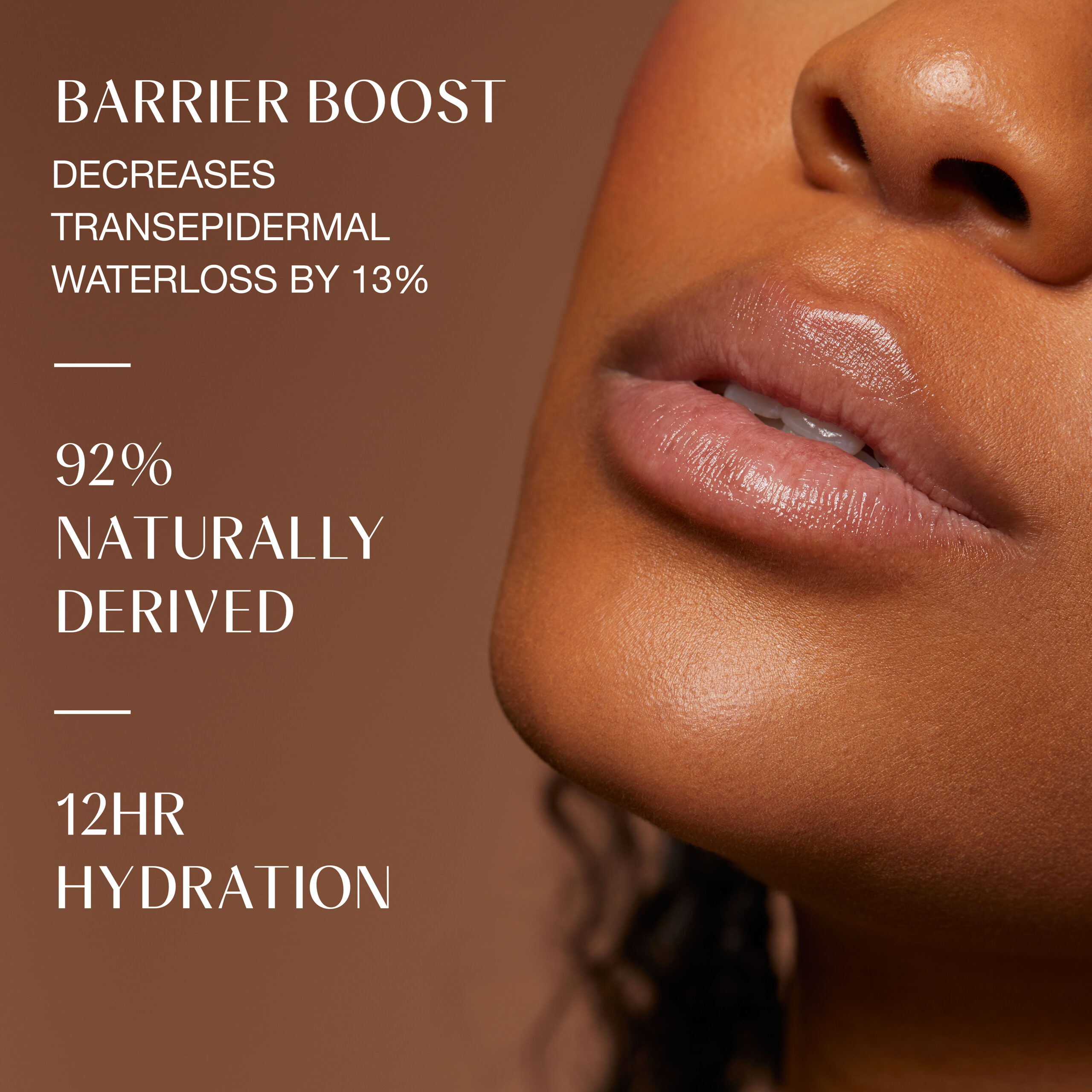 BARRIER BOOST

DECREASES TRANSEPIDERMAL WATERLOSS BY 13%

92% NATURALLY DERIVED

12HR HYDRATION